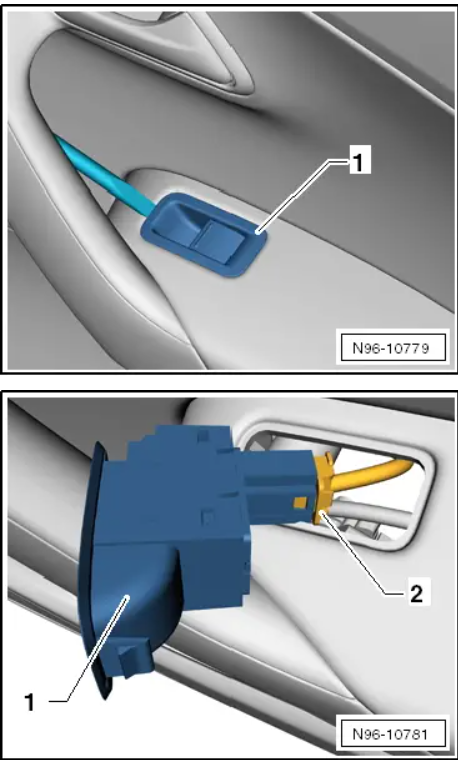 1

N96-10779

2

1

N96-10781